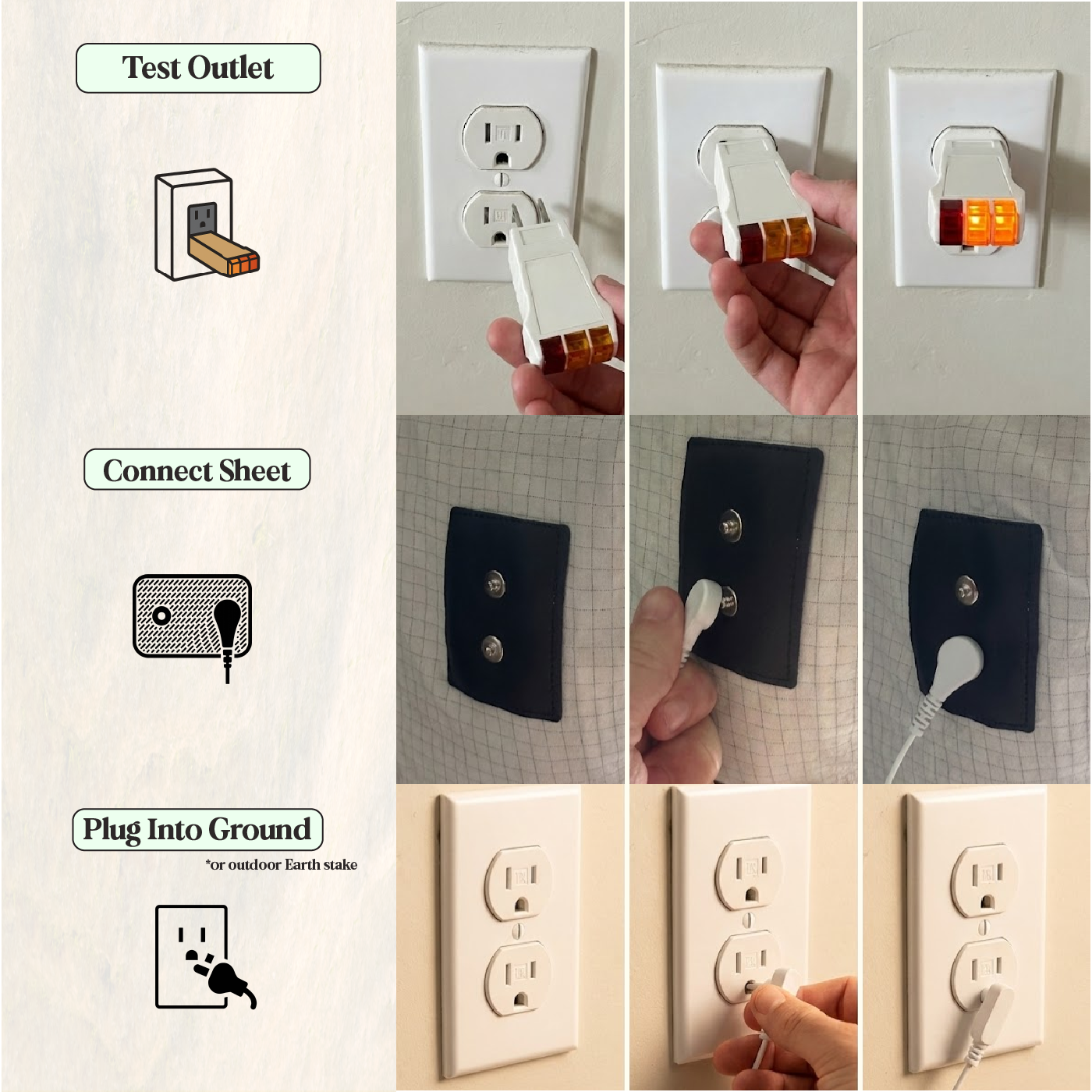 Test Outlet

Connect Sheet

Plug Into Ground

*or outdoor Earth stake